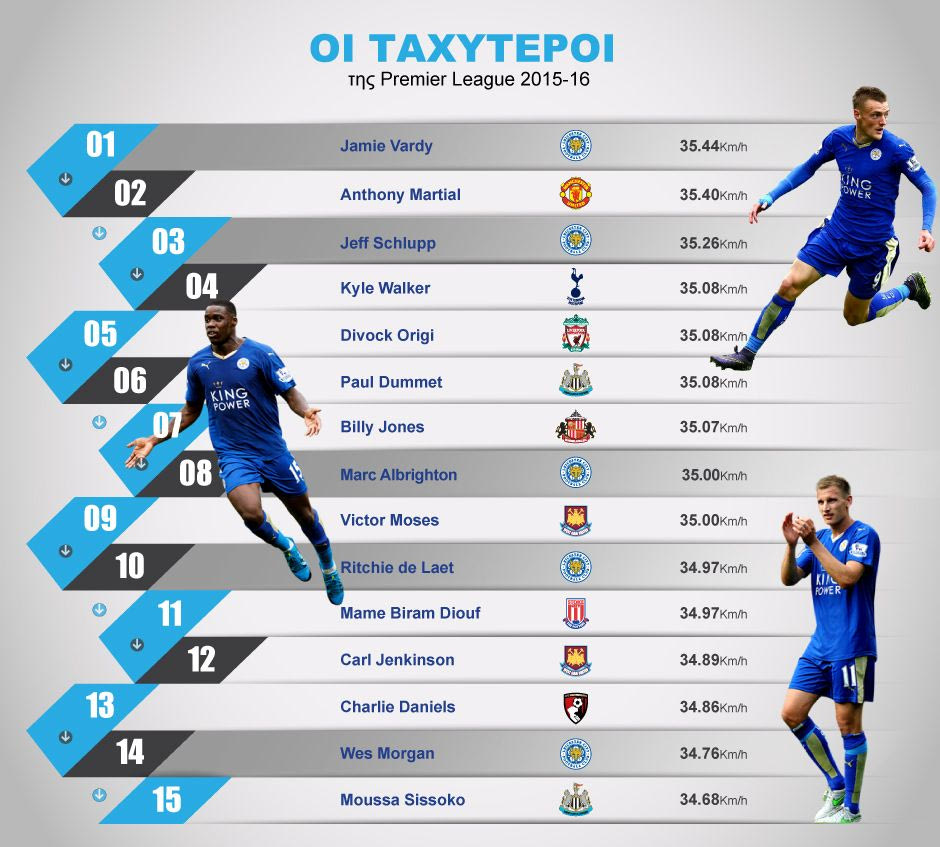 ΟΙ ΤΑΧΥΤΕΡΟΙ
της Premier League 2015-16

| | | |
|---|---|---|
| 01 | Jamie Vardy | 35.44Km/h |
| 02 | Anthony Martial | 35.40Km/h |
| 03 | Jeff Schlupp | 35.26Km/h |
| 04 | Kyle Walker | 35.08Km/h |
| 05 | Divock Origi | 35.08Km/h |
| 06 | Paul Dummet | 35.08Km/h |
| 07 | Billy Jones | 35.07Km/h |
| 08 | Marc Albrighton | 35.00Km/h |
| 09 | Victor Moses | 35.00Km/h |
| 10 | Ritchie de Laet | 34.97Km/h |
| 11 | Mame Biram Diouf | 34.97Km/h |
| 12 | Carl Jenkinson | 34.89Km/h |
| 13 | Charlie Daniels | 34.86Km/h |
| 14 | Wes Morgan | 34.76Km/h |
| 15 | Moussa Sissoko | 34.68Km/h |

KING POWER
KING POWER
KING POWER